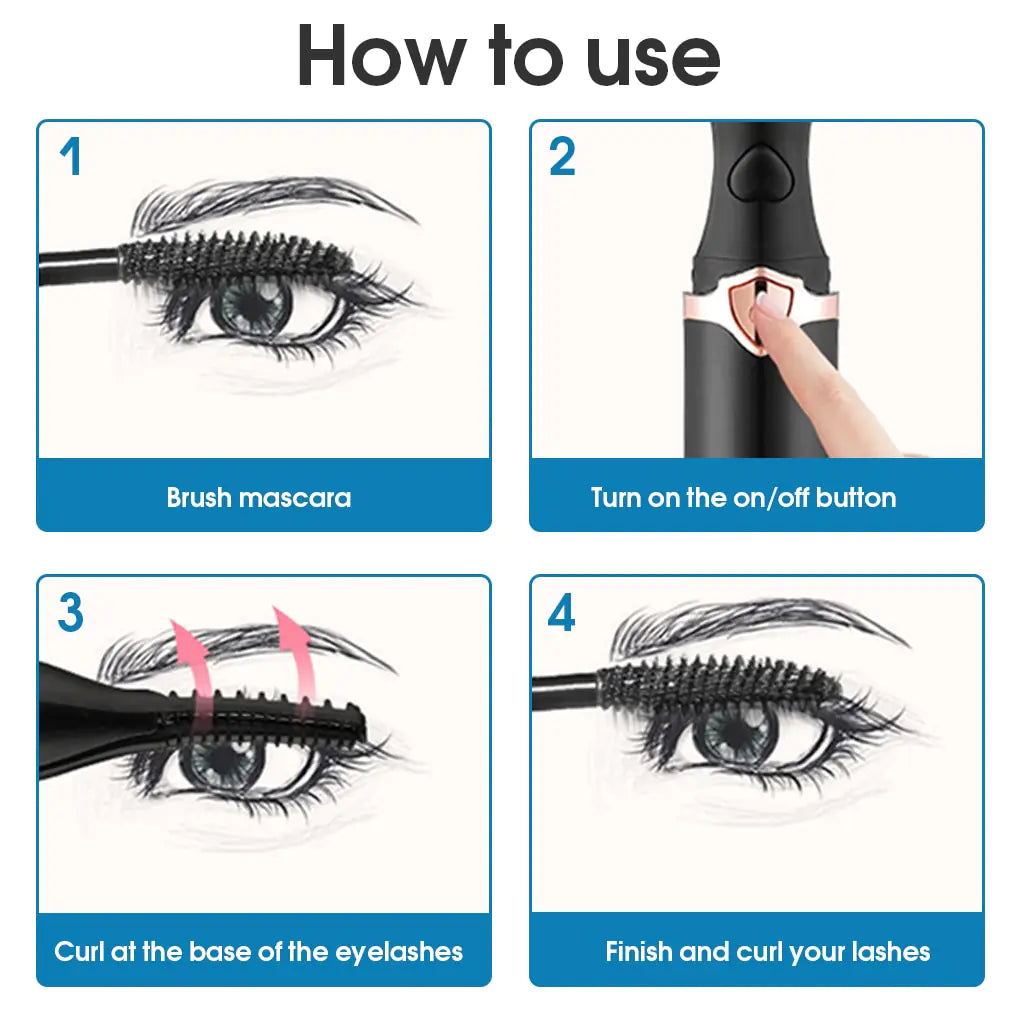 How to use

1

Brush mascara

2

Turn on the on/off button

3

Curl at the base of the eyelashes

4

Finish and curl your lashes